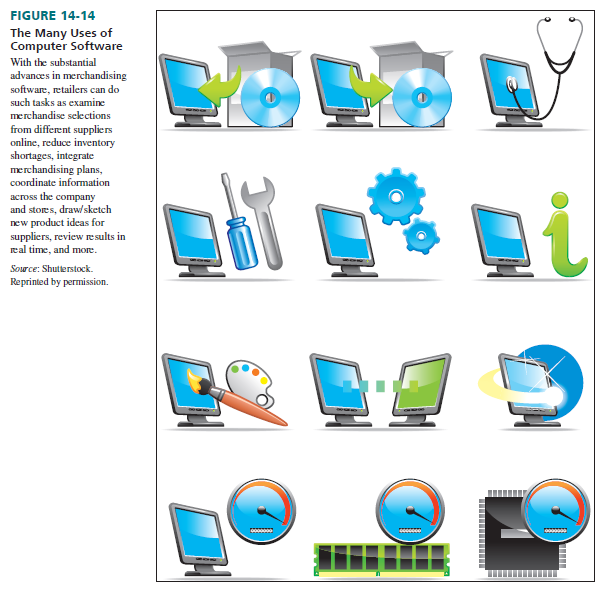 FIGURE 14-14

The Many Uses of Computer Software

With the substantial advances in merchandising software, retailers can do such tasks as examine merchandise selections from different suppliers online, reduce inventory shortages, integrate merchandising plans, coordinate information across the company and stores, draw/sketch new product ideas for suppliers, review results in real time, and more.

Source: Shutterstock. Reprinted by permission.