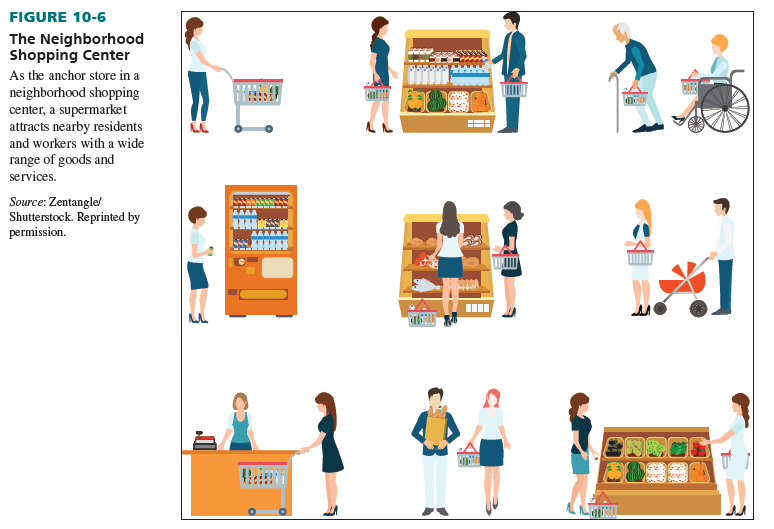 FIGURE 10-6
The Neighborhood Shopping Center

As the anchor store in a neighborhood shopping center, a supermarket attracts nearby residents and workers with a wide range of goods and services.

Source: Zentangle/ Shutterstock. Reprinted by permission.