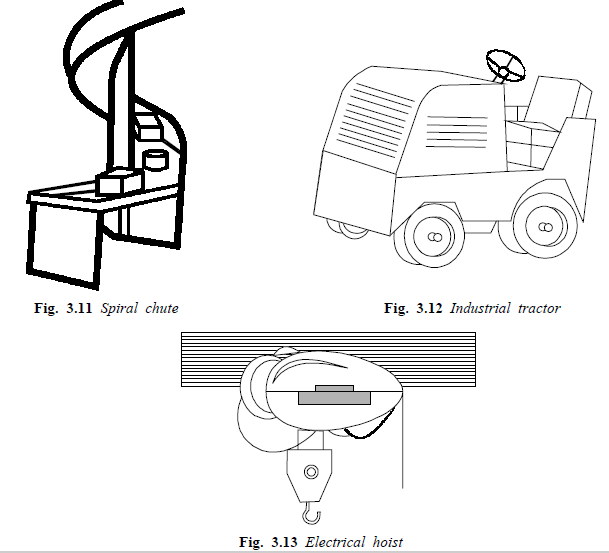 Fig. 3.11 Spiral chute

Fig. 3.12 Industrial tractor

Fig. 3.13 Electrical hoist